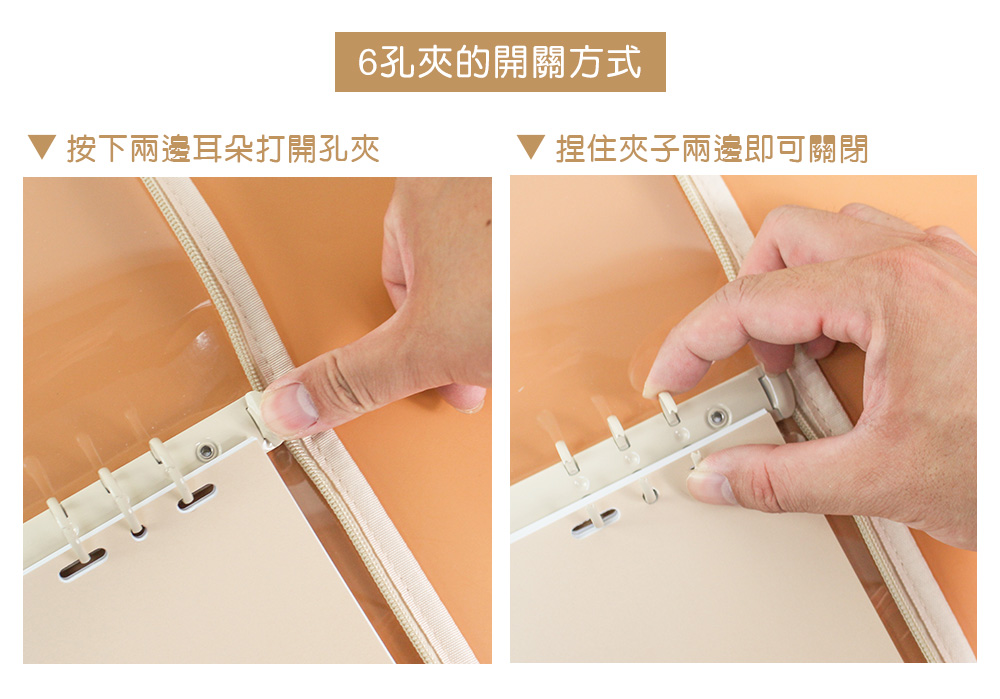 6孔夾的開關方式

▼ 按下兩邊耳朵打開孔夾

▼ 捏住夾子兩邊即可關閉