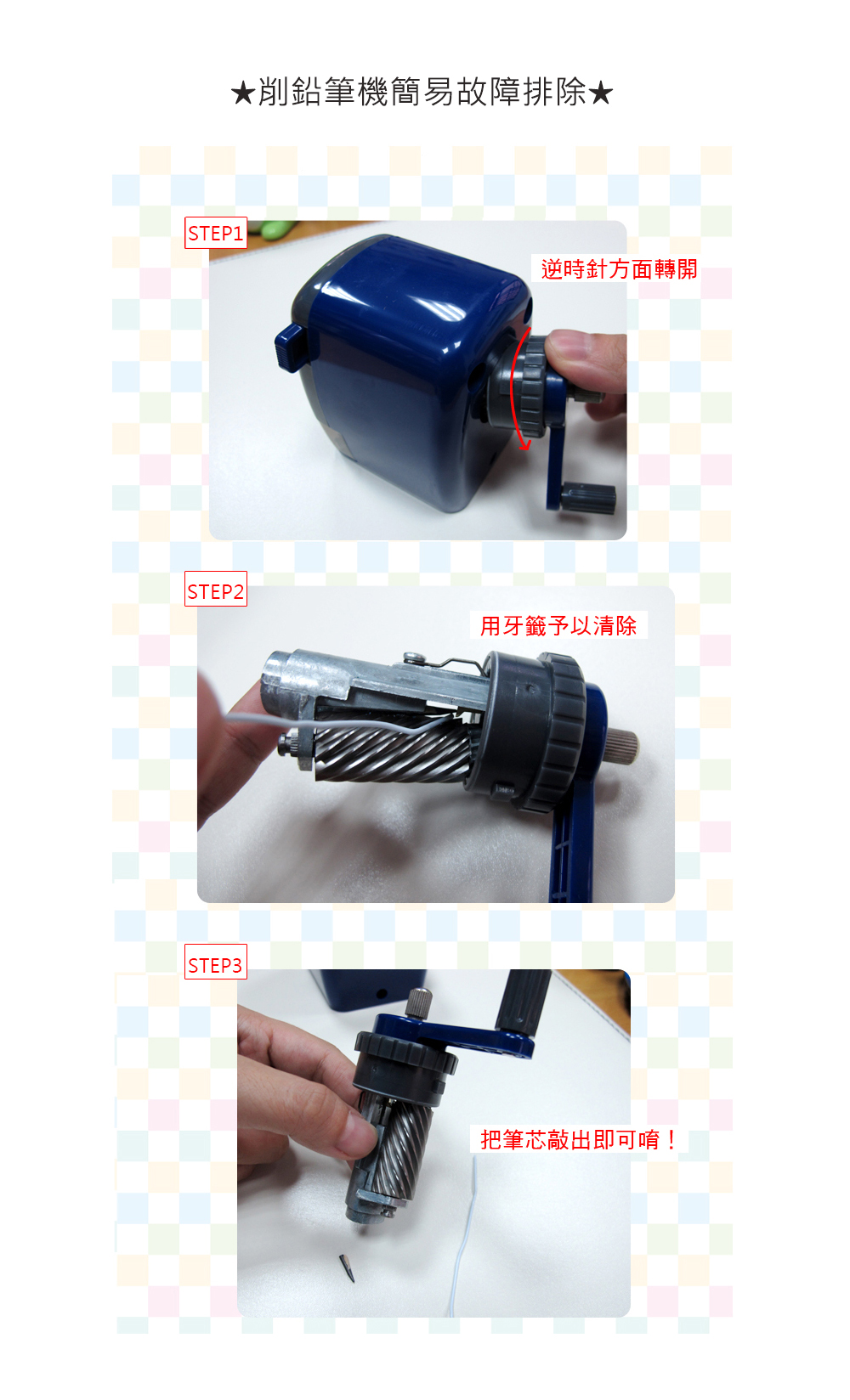 ★削鉛筆機簡易故障排除★

STEP1

逆時針方面轉開

STEP2

用牙籤予以清除

STEP3

把筆芯敲出即可唷！