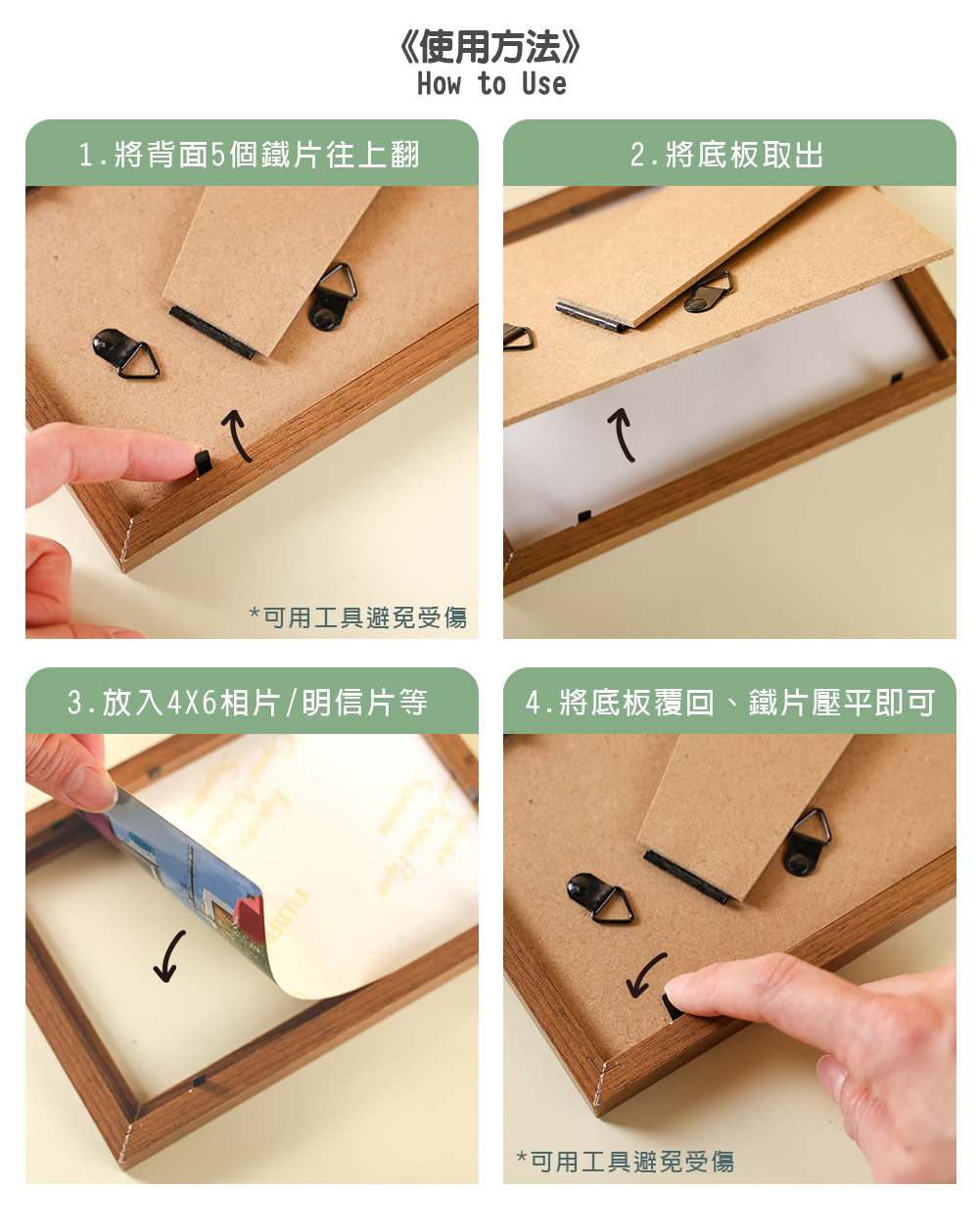 《使用方法》
How to Use

1.將背面5個鐵片往上翻

*可用工具避免受傷

2.將底板取出

3.放入4X6相片/明信片等

4.將底板覆回、鐵片壓平即可

*可用工具避免受傷