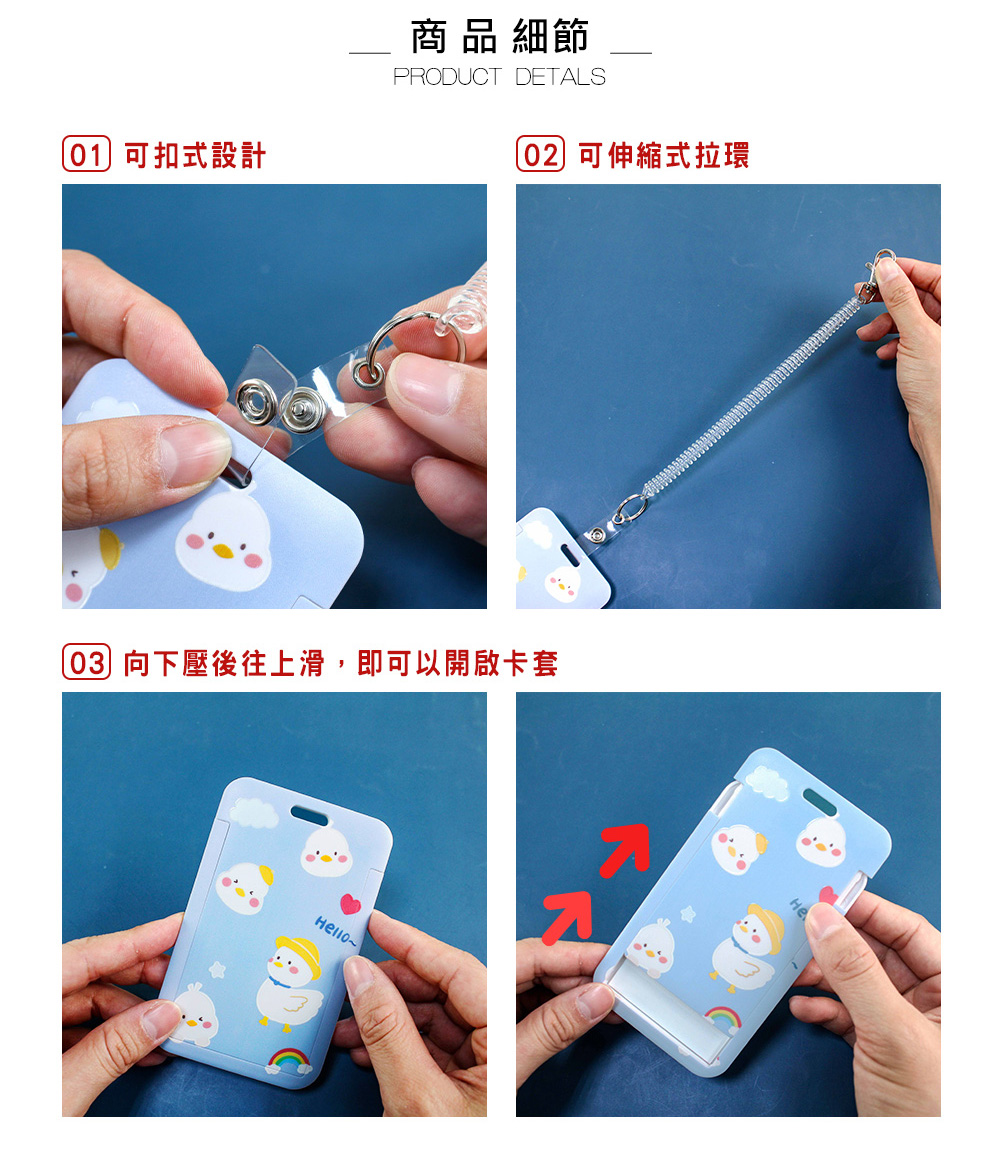 商品細節
PRODUCT DETALS

01 可扣式設計

02 可伸縮式拉環

03 向下壓後往上滑，即可以開啟卡套

Hello~

He