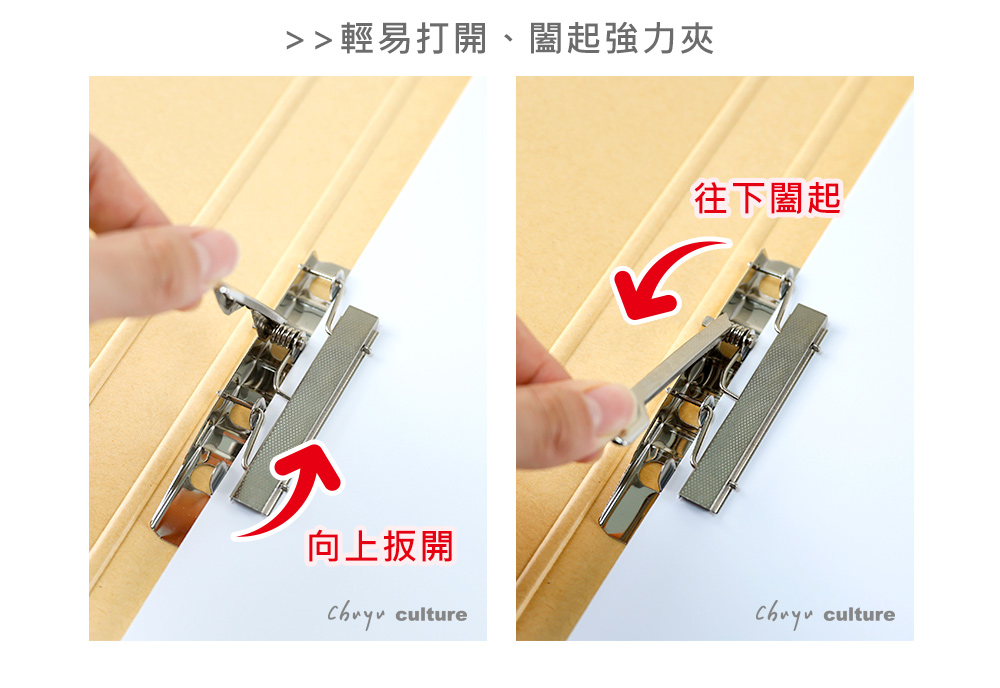 >>輕易打開、闔起強力夾

向上扳開

Chuyu culture

往下闔起

Chuyu culture