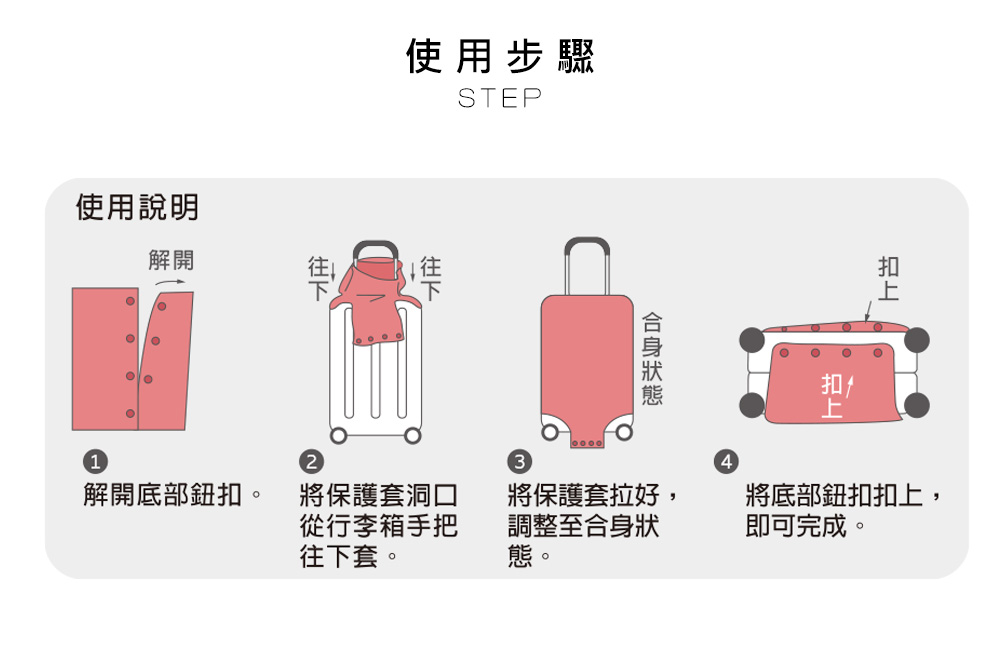 使用步驟
STEP

使用說明

解開

往下 往下

合身狀態

扣上

扣上

1
解開底部鈕扣。

2
將保護套洞口從行李箱手把往下套。

3
將保護套拉好，調整至合身狀態。

4
將底部鈕扣扣上，即可完成。