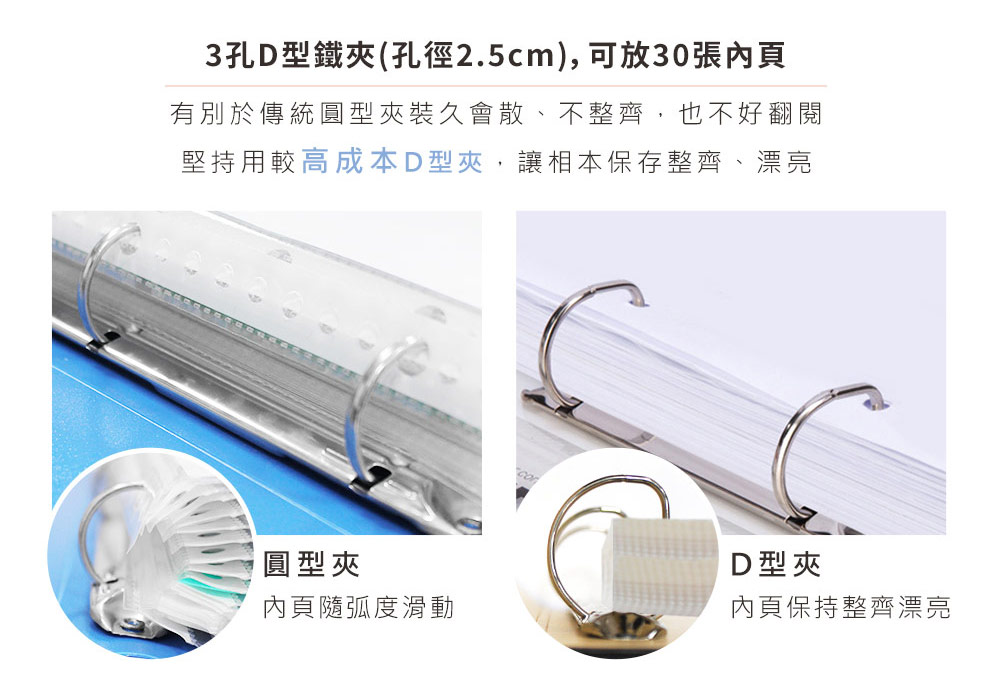 3孔D型鐵夾(孔徑2.5cm), 可放30張內頁

有別於傳統圓型夾裝久會散、不整齊，也不好翻閱

堅持用較高成本D型夾，讓相本保存整齊、漂亮

圓型夾
內頁隨弧度滑動

D型夾
內頁保持整齊漂亮