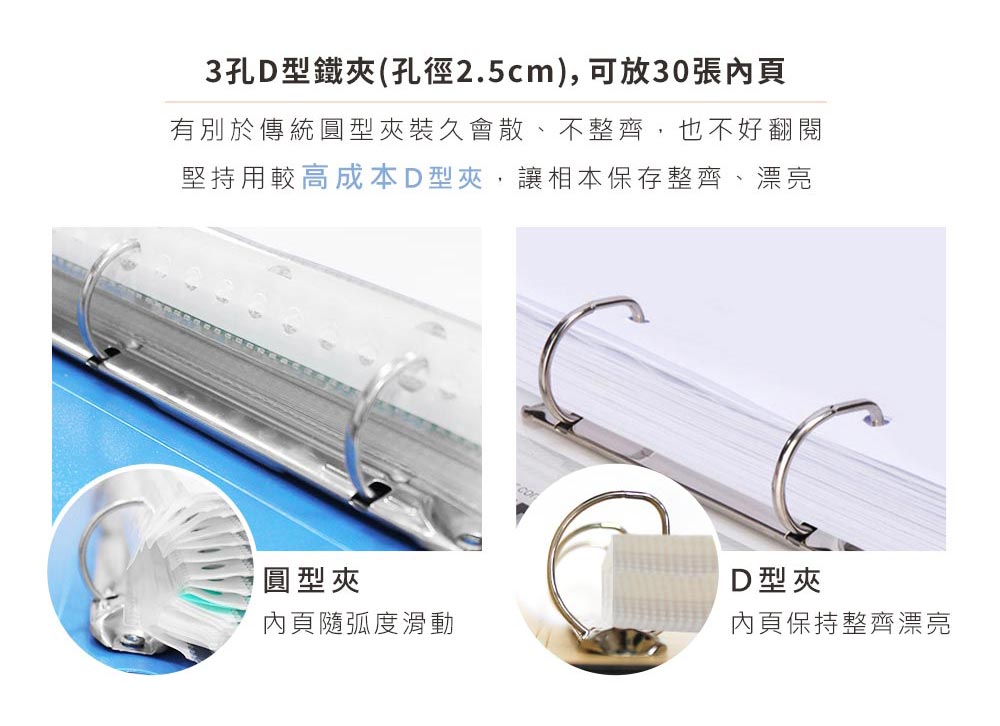 3孔D型鐵夾(孔徑2.5cm), 可放30張內頁

有別於傳統圓型夾裝久會散、不整齊，也不好翻閱
堅持用較高成本D型夾，讓相本保存整齊、漂亮

圓型夾
內頁隨弧度滑動

D型夾
內頁保持整齊漂亮